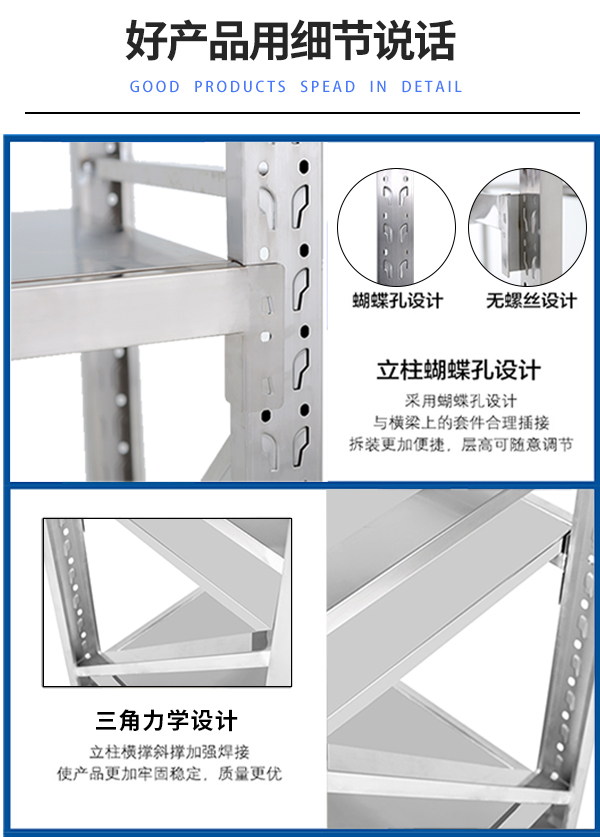 好产品用细节说话

GOOD PRODUCTS SPEAD IN DETAIL

蝴蝶孔设计

无螺丝设计

立柱蝴蝶孔设计

采用蝴蝶孔设计
与横梁上的套件合理插接
拆装更加便捷，层高可随意调节

三角力学设计

立柱横撑斜撑加强焊接
使产品更加牢固稳定，质量更优